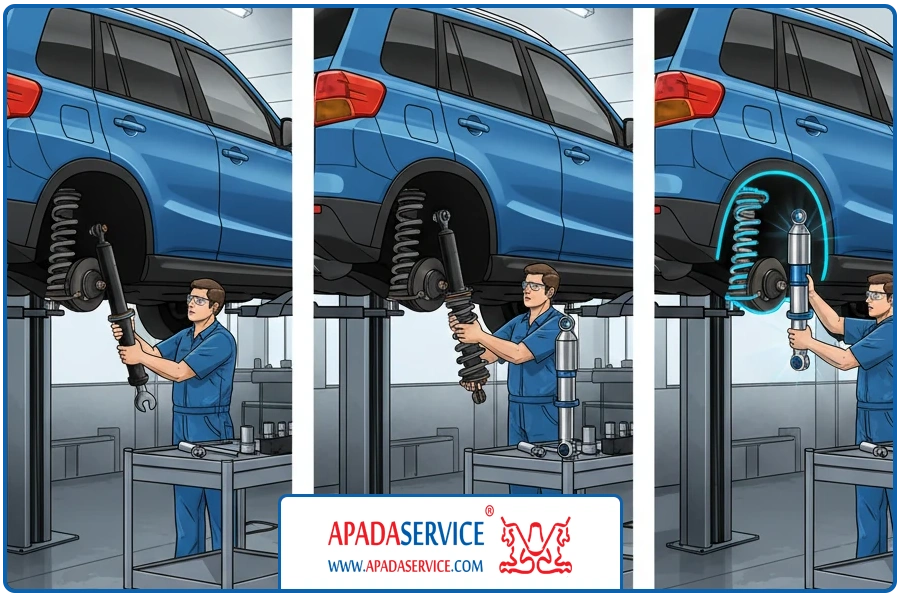 APADASERVICE®
WWW.APADASERVICE.COM