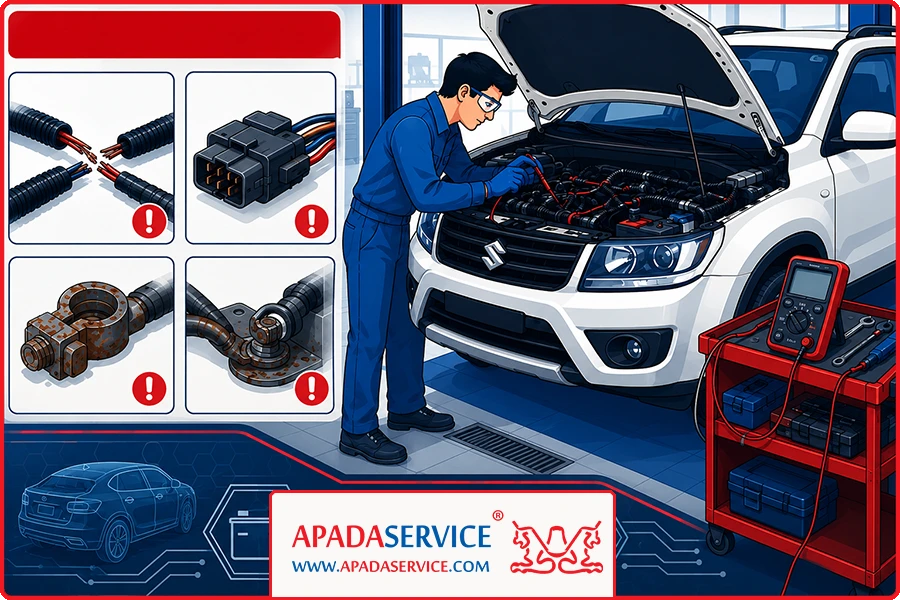 APADASERVICE®
WWW.APADASERVICE.COM